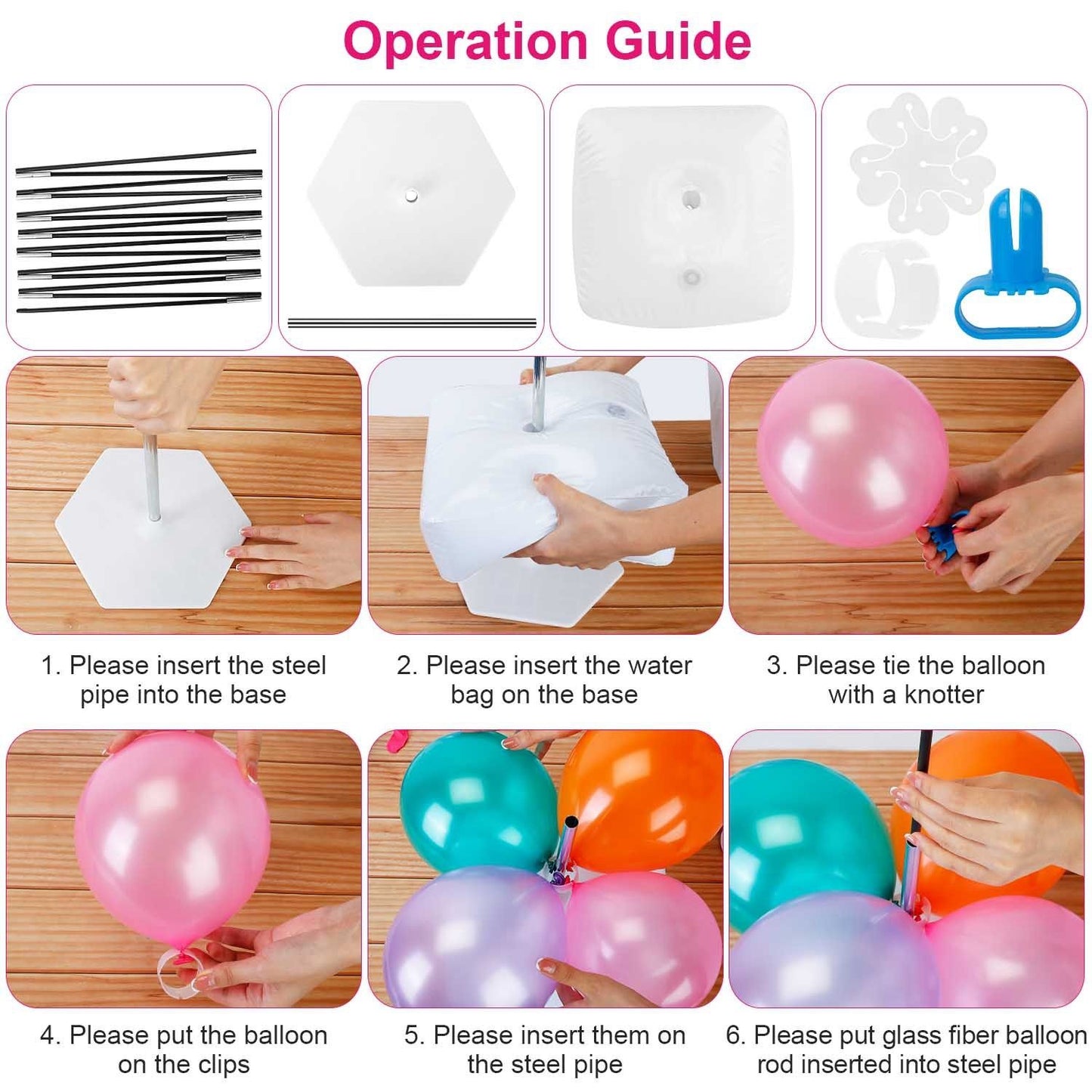 Operation Guide

1. Please insert the steel pipe into the base

2. Please insert the water bag on the base

3. Please tie the balloon with a knotter

4. Please put the balloon on the clips

5. Please insert them on the steel pipe

6. Please put glass fiber balloon rod inserted into steel pipe