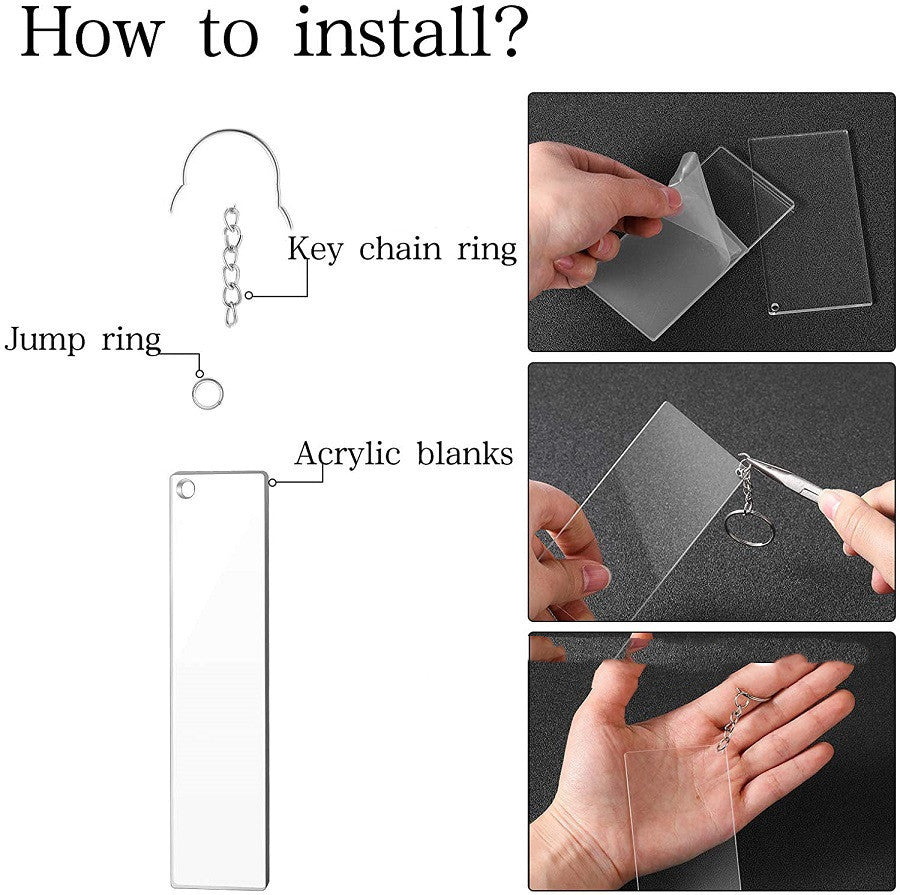 How to install?

Key chain ring

Jump ring

Acrylic blanks